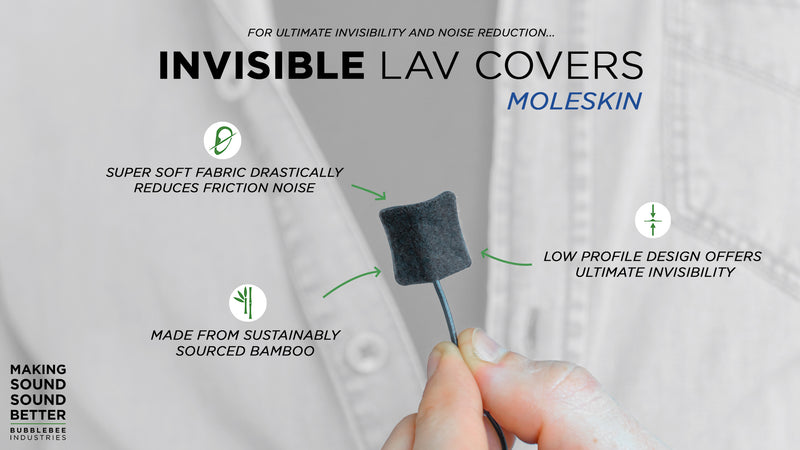 FOR ULTIMATE INVISIBILITY AND NOISE REDUCTION...

INVISIBLE LAV COVERS

MOLESKIN

SUPER SOFT FABRIC DRASTICALLY REDUCES FRICTION NOISE

LOW PROFILE DESIGN OFFERS ULTIMATE INVISIBILITY

MADE FROM SUSTAINABLY SOURCED BAMBOO

MAKING SOUND SOUND BETTER

BUBBLEBEE INDUSTRIES