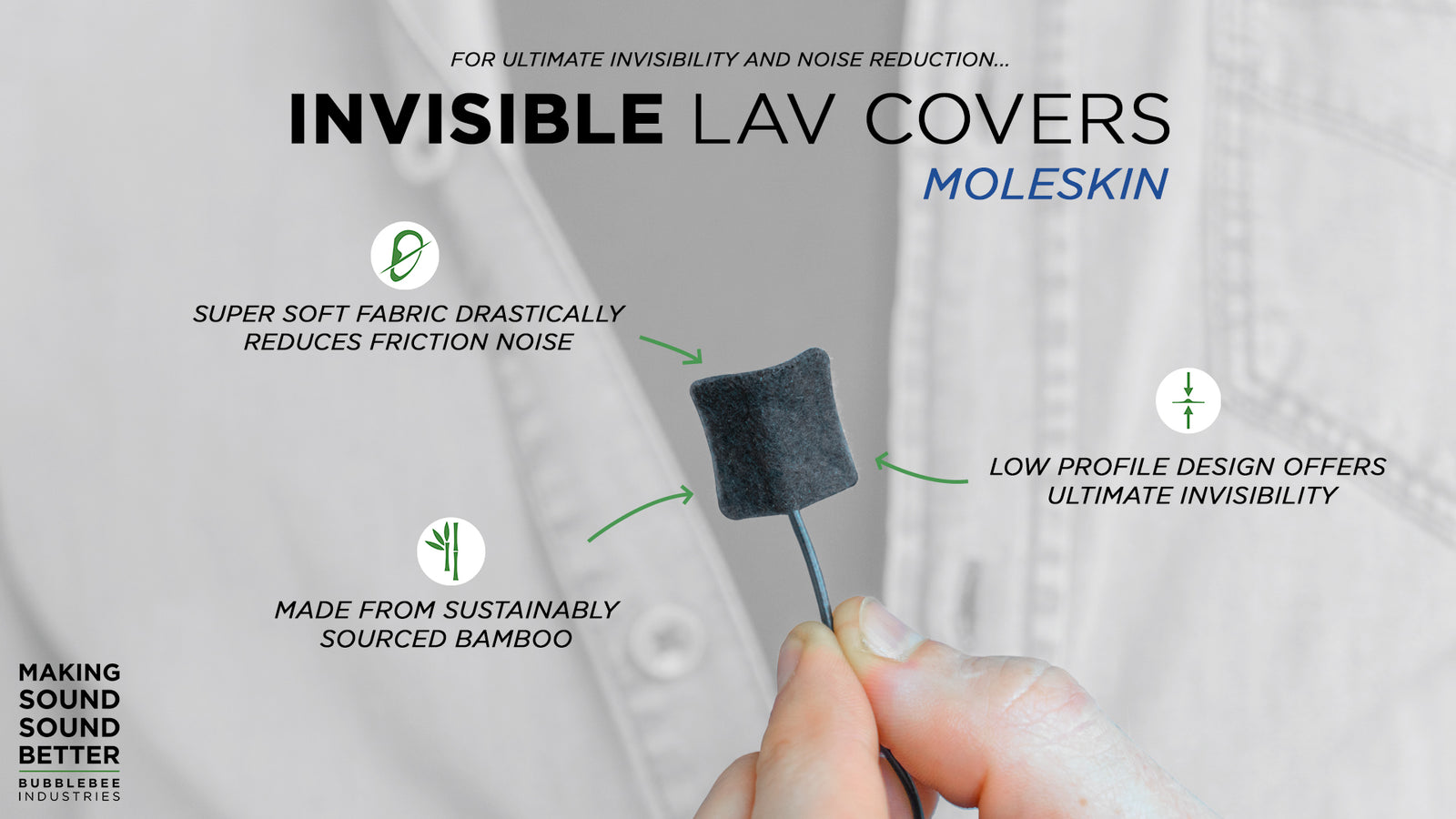 FOR ULTIMATE INVISIBILITY AND NOISE REDUCTION...

INVISIBLE LAV COVERS

MOLESKIN

SUPER SOFT FABRIC DRASTICALLY REDUCES FRICTION NOISE

LOW PROFILE DESIGN OFFERS ULTIMATE INVISIBILITY

MADE FROM SUSTAINABLY SOURCED BAMBOO

MAKING SOUND SOUND BETTER

BUBBLEBEE INDUSTRIES