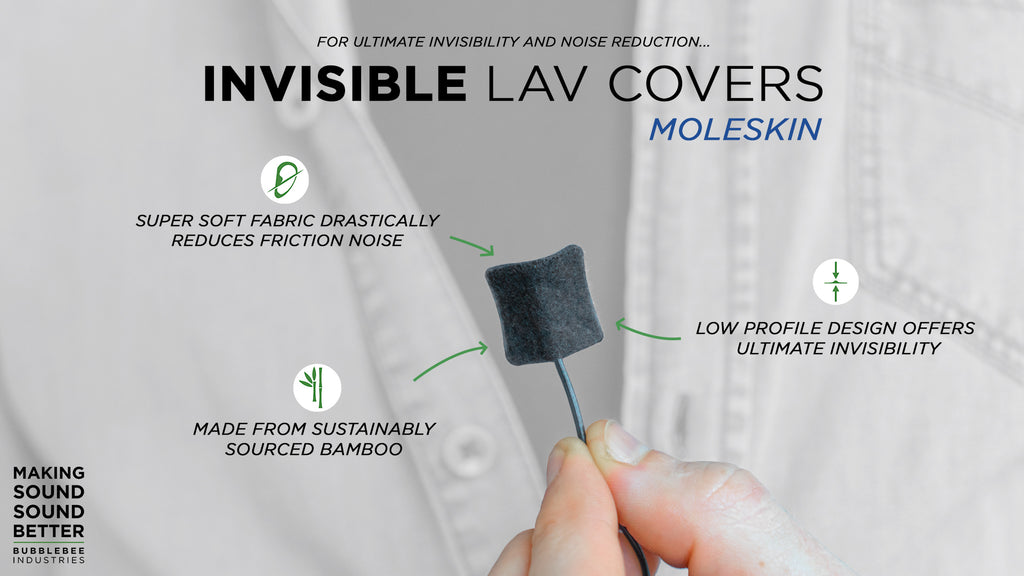 FOR ULTIMATE INVISIBILITY AND NOISE REDUCTION...

INVISIBLE LAV COVERS

MOLESKIN

SUPER SOFT FABRIC DRASTICALLY REDUCES FRICTION NOISE

LOW PROFILE DESIGN OFFERS ULTIMATE INVISIBILITY

MADE FROM SUSTAINABLY SOURCED BAMBOO

MAKING SOUND SOUND BETTER

BUBBLEBEE INDUSTRIES