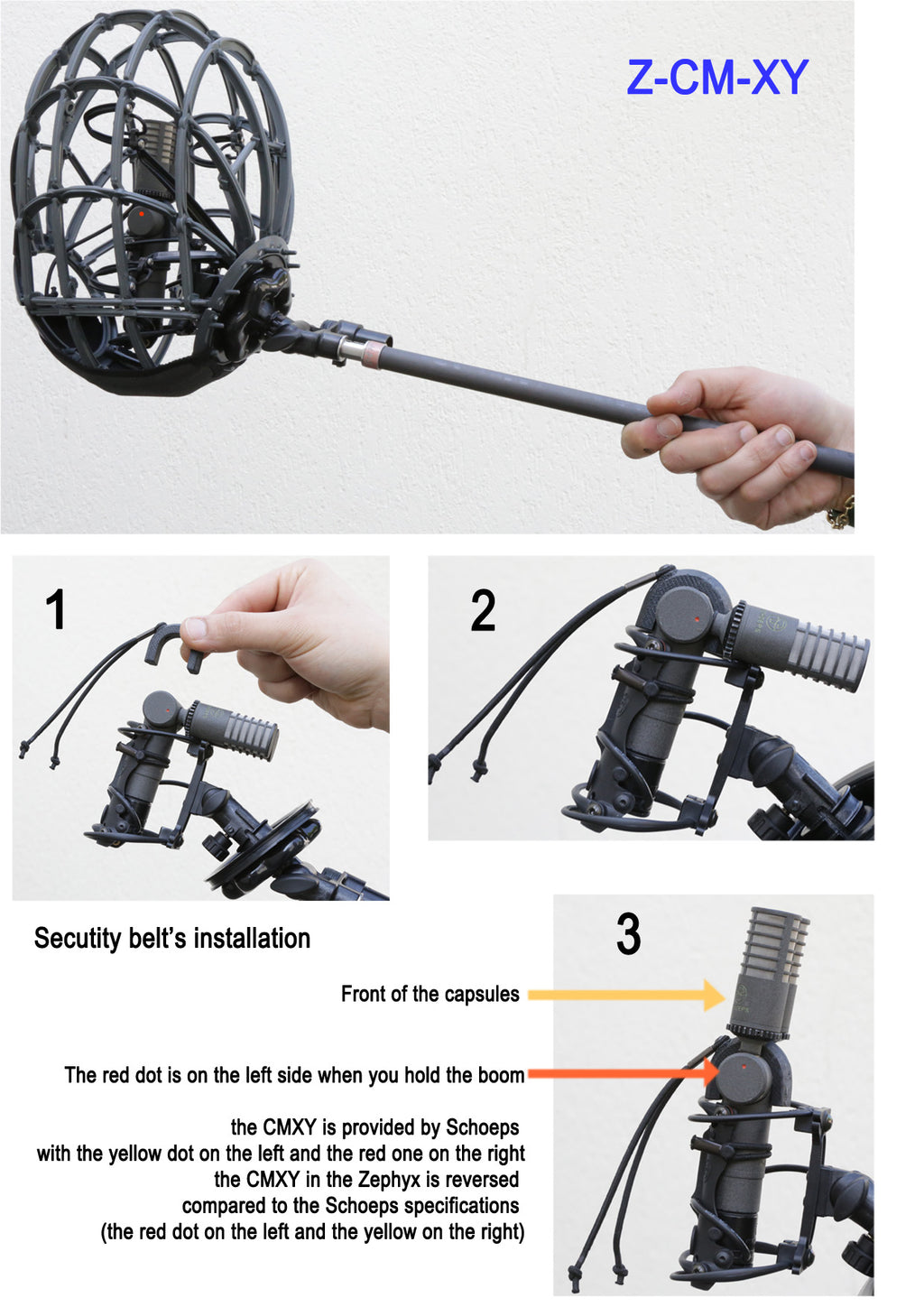 Z-CM-XY

1

2

Secutity belt's installation

3

Front of the capsules

The red dot is on the left side when you hold the boom

the CMXY is provided by Schoeps
with the yellow dot on the left and the red one on the right
the CMXY in the Zephyx is reversed
compared to the Schoeps specifications
(the red dot on the left and the yellow on the right)